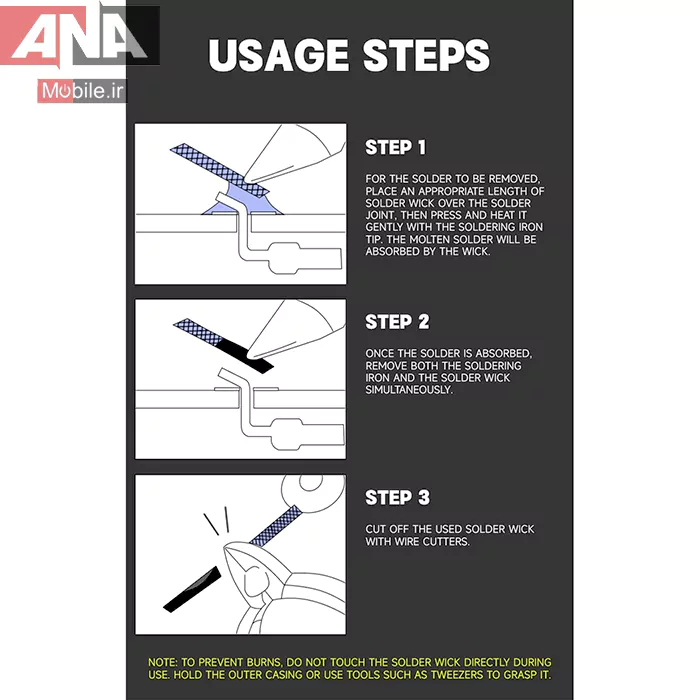 ANA
Mobile.ir

USAGE STEPS

STEP 1

FOR THE SOLDER TO BE REMOVED, PLACE AN APPROPRIATE LENGTH OF SOLDER WICK OVER THE SOLDER JOINT, THEN PRESS AND HEAT IT GENTLY WITH THE SOLDERING IRON TIP. THE MOLTEN SOLDER WILL BE ABSORBED BY THE WICK.

STEP 2

ONCE THE SOLDER IS ABSORBED, REMOVE BOTH THE SOLDERING IRON AND THE SOLDER WICK SIMULTANEOUSLY.

STEP 3

CUT OFF THE USED SOLDER WICK WITH WIRE CUTTERS.

NOTE: TO PREVENT BURNS, DO NOT TOUCH THE SOLDER WICK DIRECTLY DURING USE. HOLD THE OUTER CASING OR USE TOOLS SUCH AS TWEEZERS TO GRASP IT.